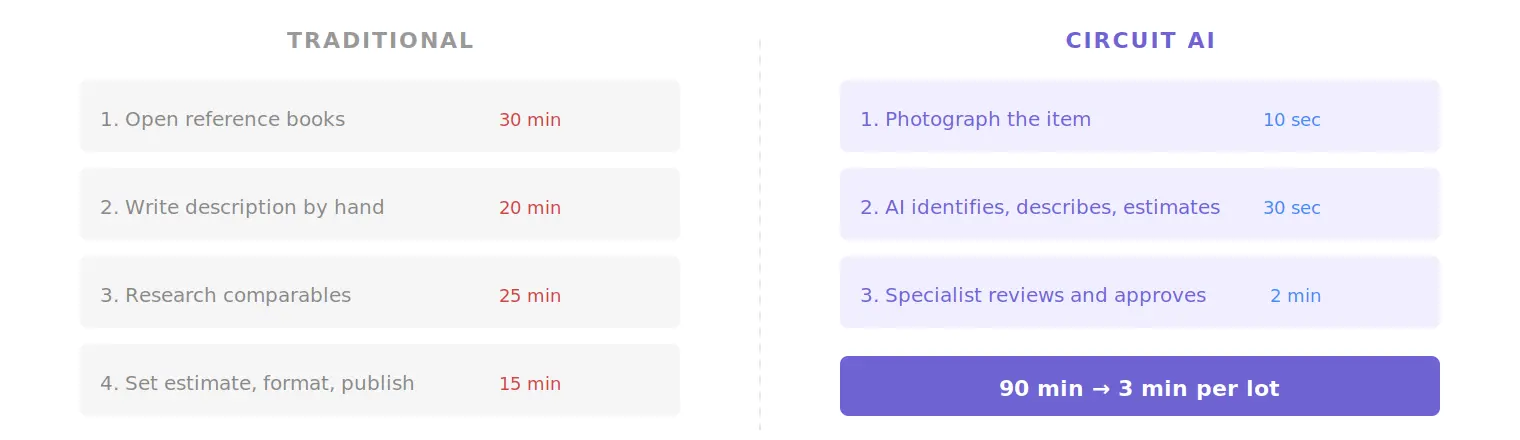 TRADITIONAL

1. Open reference books 30 min

2. Write description by hand 20 min

3. Research comparables 25 min

4. Set estimate, format, publish 15 min

CIRCUIT AI

1. Photograph the item 10 sec

2. AI identifies, describes, estimates 30 sec

3. Specialist reviews and approves 2 min

90 min → 3 min per lot